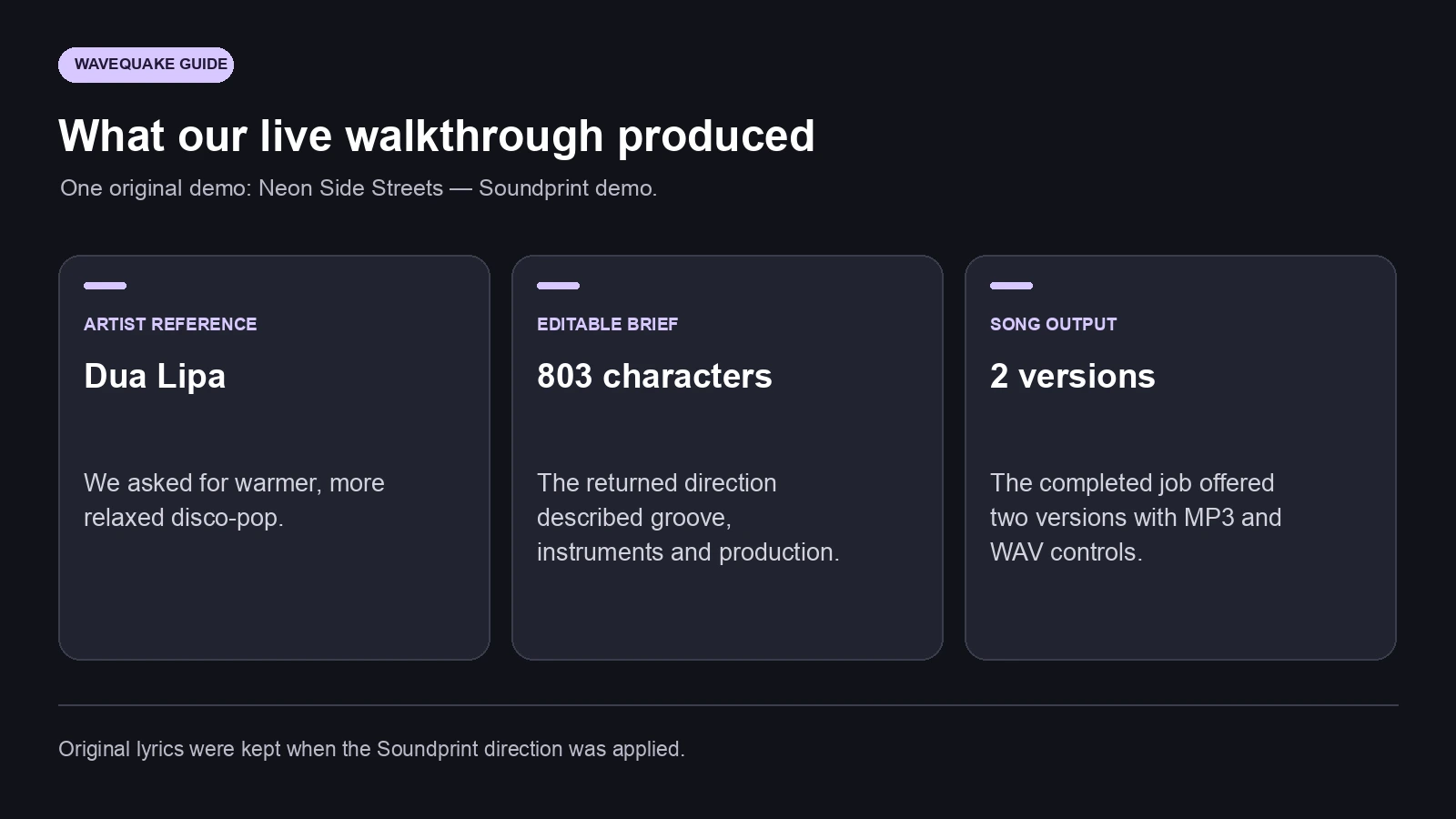 WAVEQUAKE GUIDE

What our live walkthrough produced

One original demo: Neon Side Streets — Soundprint demo.

ARTIST REFERENCE

Dua Lipa

We asked for warmer, more relaxed disco-pop.

EDITABLE BRIEF

803 characters

The returned direction described groove, instruments and production.

SONG OUTPUT

2 versions

The completed job offered two versions with MP3 and WAV controls.

Original lyrics were kept when the Soundprint direction was applied.