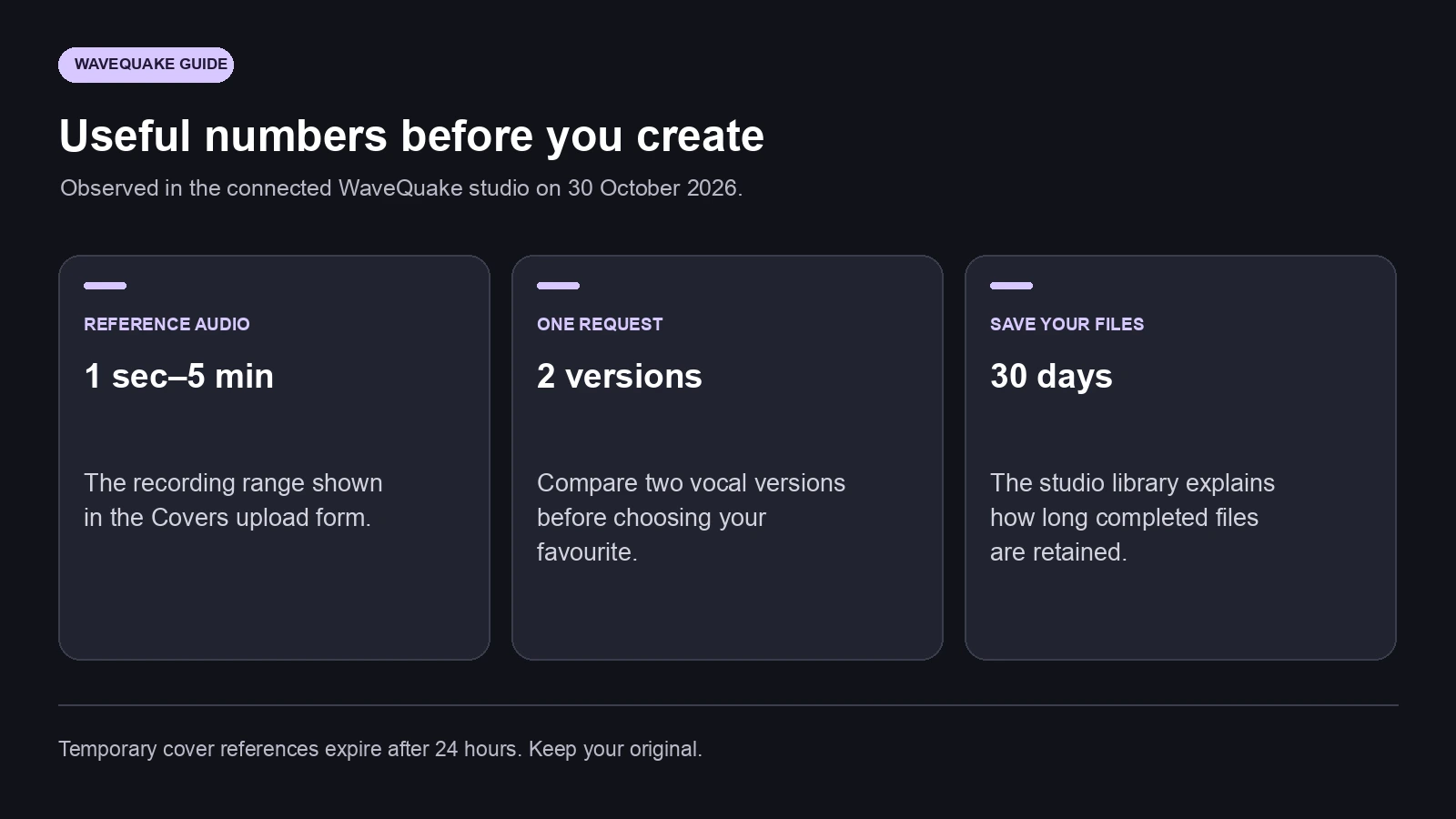 WAVEQUAKE GUIDE

Useful numbers before you create

Observed in the connected WaveQuake studio on 30 October 2026.

REFERENCE AUDIO

1 sec–5 min

The recording range shown in the Covers upload form.

ONE REQUEST

2 versions

Compare two vocal versions before choosing your favourite.

SAVE YOUR FILES

30 days

The studio library explains how long completed files are retained.

Temporary cover references expire after 24 hours. Keep your original.